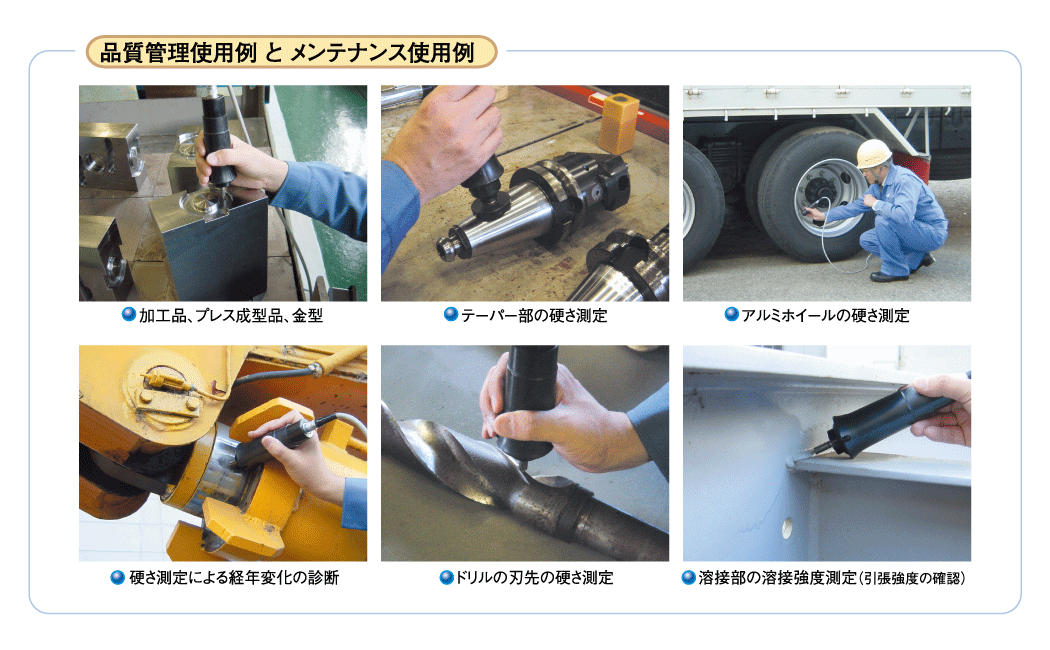 品質管理使用例 と メンテナンス使用例

加工品、プレス成型品、金型

テーパー部の硬さ測定

アルミホイールの硬さ測定

硬さ測定による経年変化の診断

ドリルの刃先の硬さ測定

溶接部の溶接強度測定(引張強度の確認)