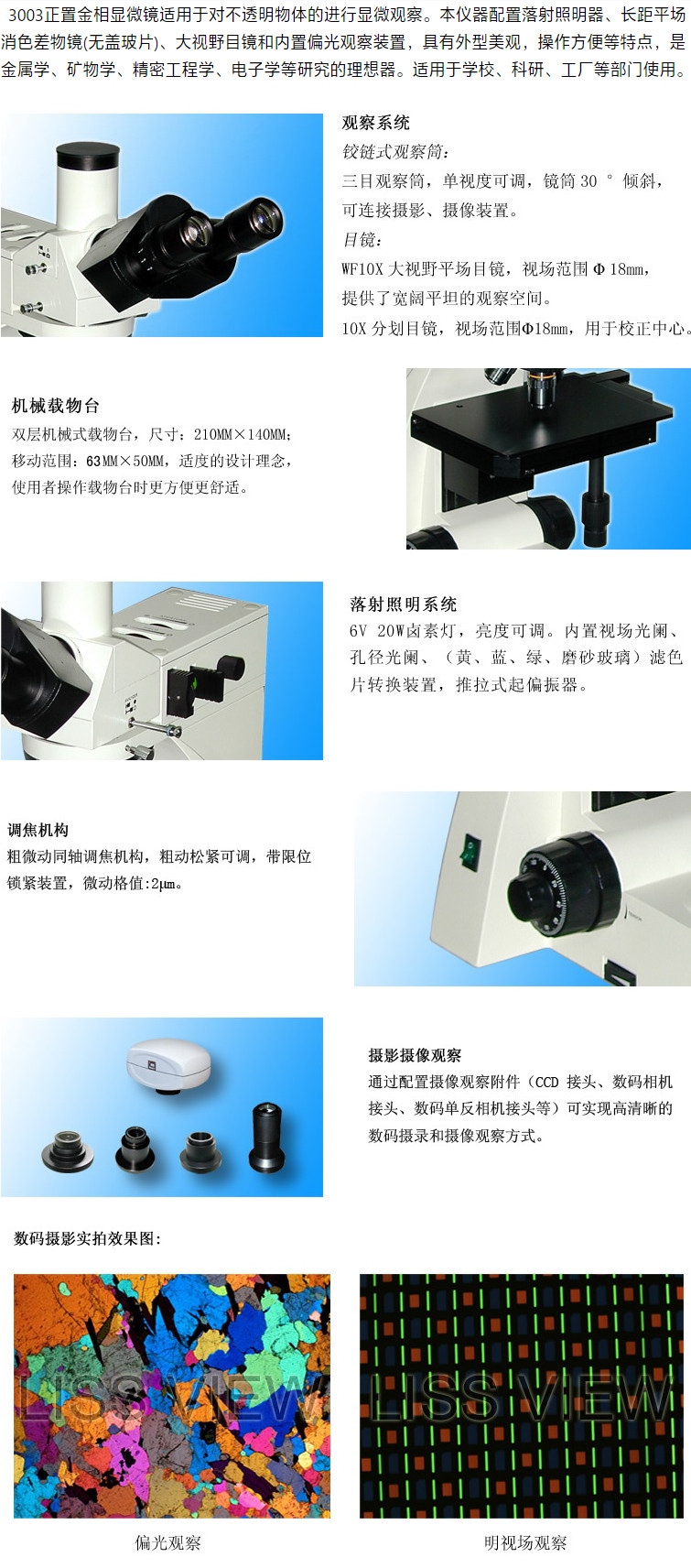 3003正置金相显微镜适用于对不透明物体的进行显微观察。本仪器配置落射照明器、长距平场消色差物镜(无盖玻片)、大视野目镜和内置偏光观察装置，具有外型美观，操作方便等特点，是金属学、矿物学、精密工程学、电子学等研究的理想器。适用于学校、科研、工厂等部门使用。

观察系统
铰链式观察筒:
三目观察筒，单视度可调，镜筒 30 ° 倾斜，可连接摄影、摄像装置。
目镜:
WF10X 大视野平场目镜，视场范围 Φ 18mm，提供了宽阔平坦的观察空间。
10X 分划目镜，视场范围Φ18mm，用于校正中心。

机械载物台
双层机械式载物台，尺寸：210MM×140MM；移动范围：63MM×50MM，适度的设计理念，使用者操作载物台时更方便更舒适。

落射照明系统
6V 20W卤素灯，亮度可调。内置视场光阑、孔径光阑、（黄、蓝、绿、磨砂玻璃）滤色片转换装置，推拉式起偏振器。

调焦机构
粗微动同轴调焦机构，粗动松紧可调，带限位锁紧装置，微动格值:2μm。

摄影摄像观察
通过配置摄像观察附件（CCD 接头、数码相机接头、数码单反相机接头等）可实现高清晰的数码摄录和摄像观察方式。

数码摄影实拍效果图:

LISS VIEW

LISS VIEW

偏光观察

明视场观察