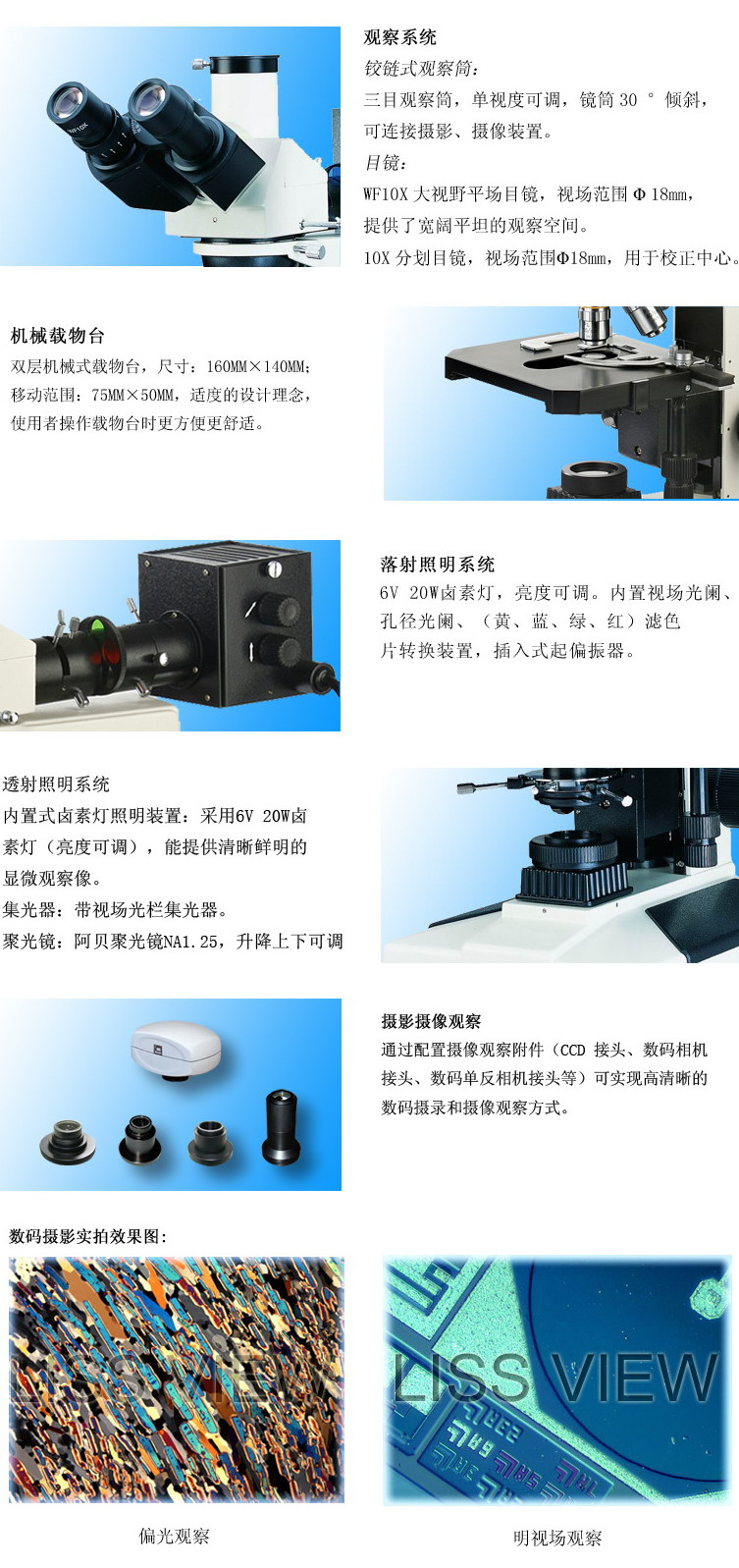 WF10X

观察系统
铰链式观察筒：
三目观察筒，单视度可调，镜筒 30 ° 倾斜，可连接摄影、摄像装置。
目镜：
WF10X 大视野平场目镜，视场范围 Φ 18mm，提供了宽阔平坦的观察空间。
10X 分划目镜，视场范围Φ18mm，用于校正中心。

机械载物台
双层机械式载物台，尺寸：160MM×140MM；移动范围：75MM×50MM，适度的设计理念，使用者操作载物台时更方便更舒适。

落射照明系统
6V 20W卤素灯，亮度可调。内置视场光阑、孔径光阑、（黄、蓝、绿、红）滤色片转换装置，插入式起偏振器。

透射照明系统
内置式卤素灯照明装置：采用6V 20W卤素灯（亮度可调），能提供清晰鲜明的显微观察像。
集光器：带视场光栏集光器。
聚光镜：阿贝聚光镜NA1.25，升降上下可调

摄影摄像观察
通过配置摄像观察附件（CCD 接头、数码相机接头、数码单反相机接头等）可实现高清晰的数码摄录和摄像观察方式。

数码摄影实拍效果图：

LISS VIEW

LISS VIEW

偏光观察

明视场观察