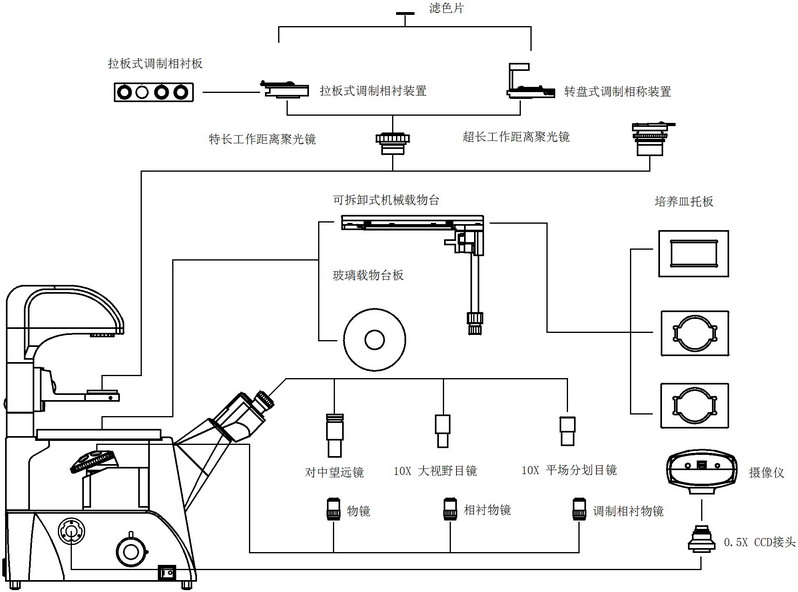 滤色片

拉板式调制相衬板

拉板式调制相衬装置

转盘式调制相称装置

特长工作距离聚光镜

超长工作距离聚光镜

可拆卸式机械载物台

培养皿托板

玻璃载物台板

对中望远镜

10X 大视野目镜

10X 平场分划目镜

摄像仪

物镜

相衬物镜

调制相衬物镜

0.5X CCD接头