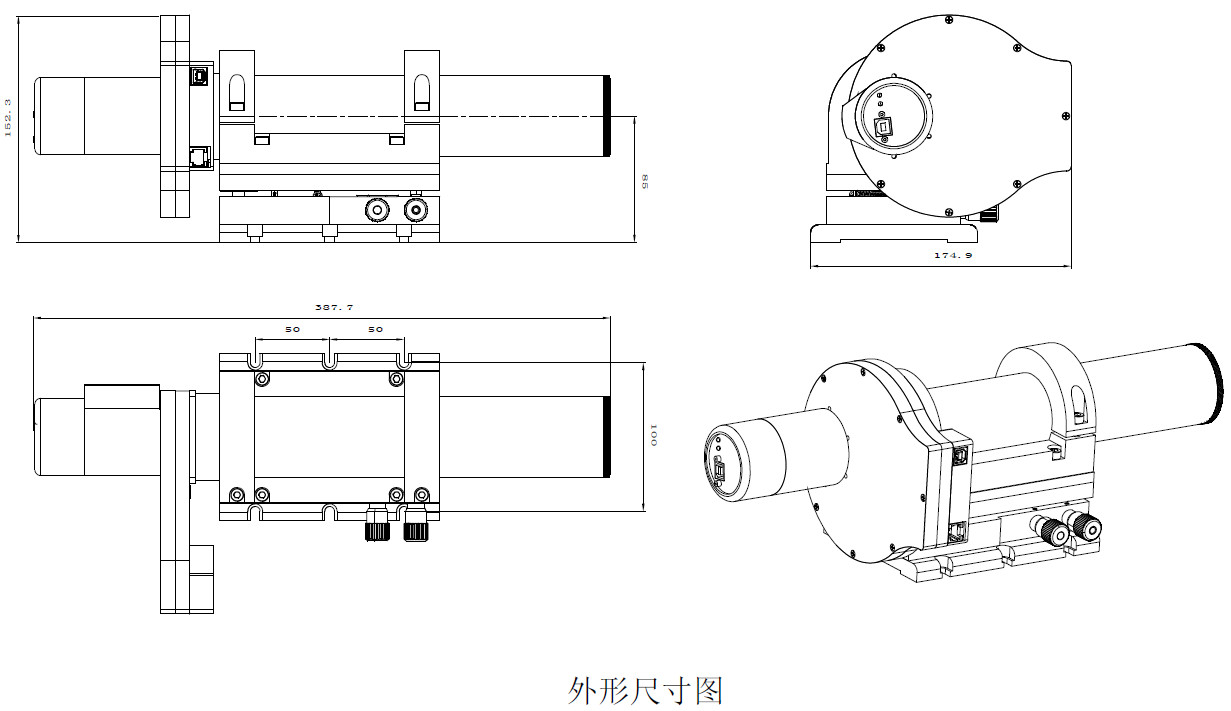 152.3

85

174.9

387.7

50

50

100

外形尺寸图