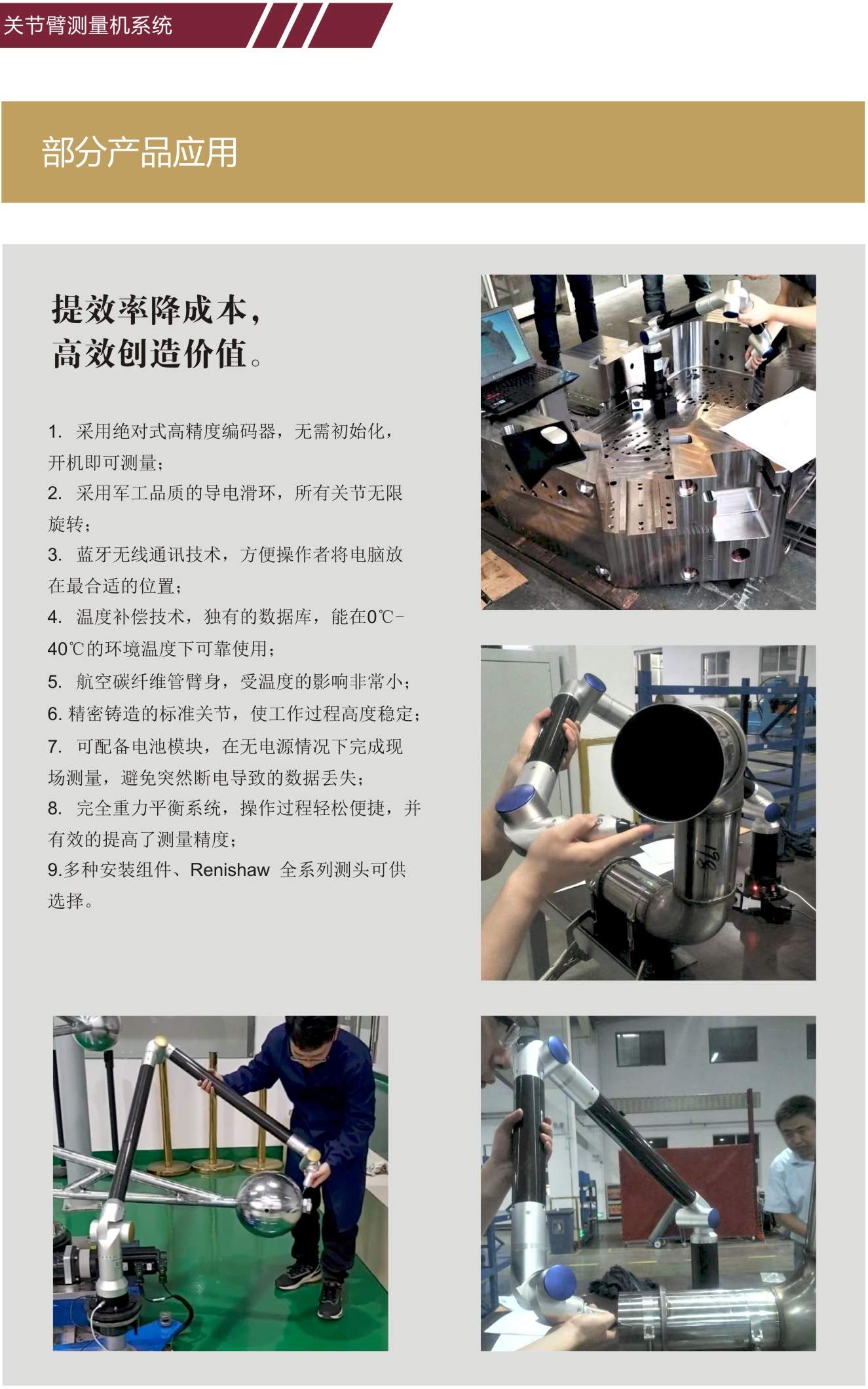 关节臂测量机系统

部分产品应用

提效率降成本，
高效创造价值。

1. 采用绝对式高精度编码器，无需初始化，开机即可测量；
2. 采用军工品质的导电滑环，所有关节无限旋转；
3. 蓝牙无线通讯技术，方便操作者将电脑放在最合适的位置；
4. 温度补偿技术，独有的数据库，能在0℃-40℃的环境温度下可靠使用；
5. 航空碳纤维管臂身，受温度的影响非常小；
6. 精密铸造的标准关节，使工作过程高度稳定；
7. 可配备电池模块，在无电源情况下完成现场测量，避免突然断电导致的数据丢失；
8. 完全重力平衡系统，操作过程轻松便捷，并有效的提高了测量精度；
9.多种安装组件、Renishaw 全系列测头可供选择。